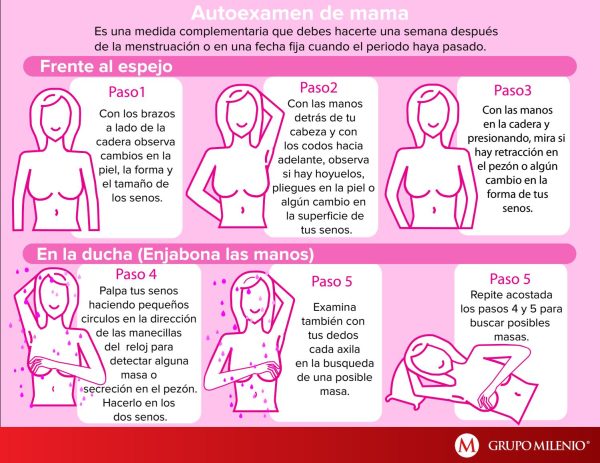 Autoexamen de mama

Es una medida complementaria que debes hacerte una semana después de la menstruación o en una fecha fija cuando el periodo haya pasado.

Frente al espejo

Paso1

Con los brazos a lado de la cadera observa cambios en la piel, la forma y el tamaño de los senos.

Paso2

Con las manos detrás de tu cabeza y con los codos hacia adelante, observa si hay hoyuelos, pliegues en la piel o algún cambio en la superficie de tus senos.

Paso3

Con las manos en la cadera y presionando, mira si hay retracción en el pezón o algún cambio en la forma de tus senos.

En la ducha (Enjabona las manos)

Paso 4

Palpa tus senos haciendo pequeños circulos en la dirección de las manecillas del reloj para detectar alguna masa o secreción en el pezón. Hacerlo en los dos senos.

Paso 5

Examina también con tus dedos cada axila en la busqueda de una posible masa.

Paso 5

Repite acostada los pasos 4 y 5 para buscar posibles masas.

M GRUPO MILENIO®